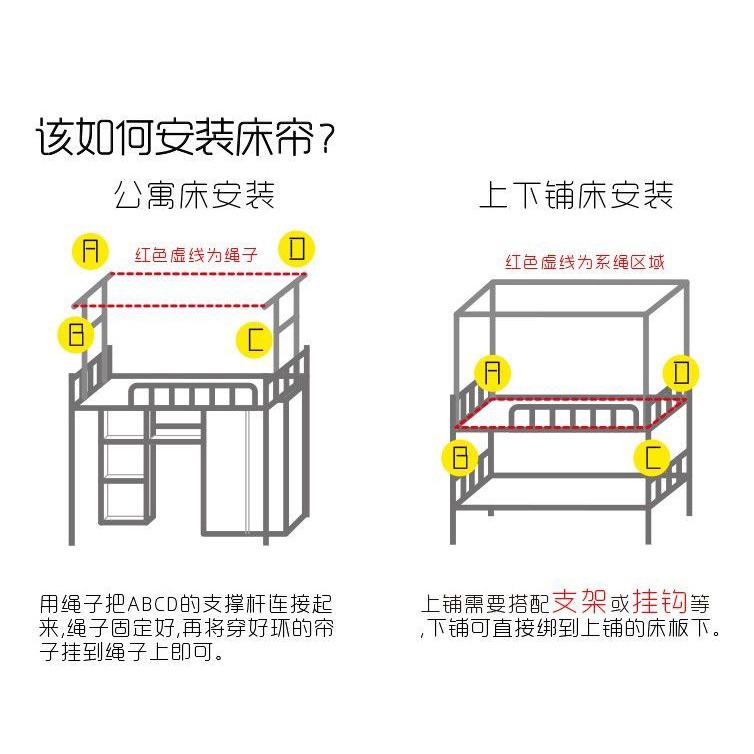 该如何安装床帘?

公寓床安装

A
红色虚线为绳子
D
B
C

用绳子把ABCD的支撑杆连接起来,绳子固定好,再将穿好环的帘子挂到绳子上即可。

上下铺床安装

红色虚线为系绳区域
A
D
B
C

上铺需要搭配支架或挂钩等,下铺可直接绑到上铺的床板下。